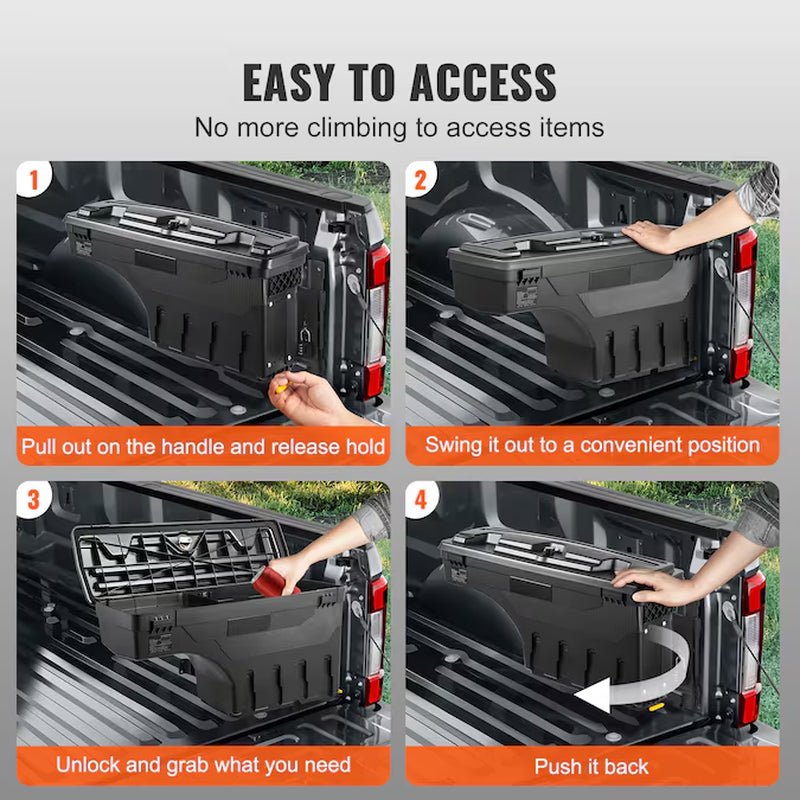 EASY TO ACCESS
No more climbing to access items

1
Pull out on the handle and release hold

2
Swing it out to a convenient position

3
Unlock and grab what you need

4
Push it back