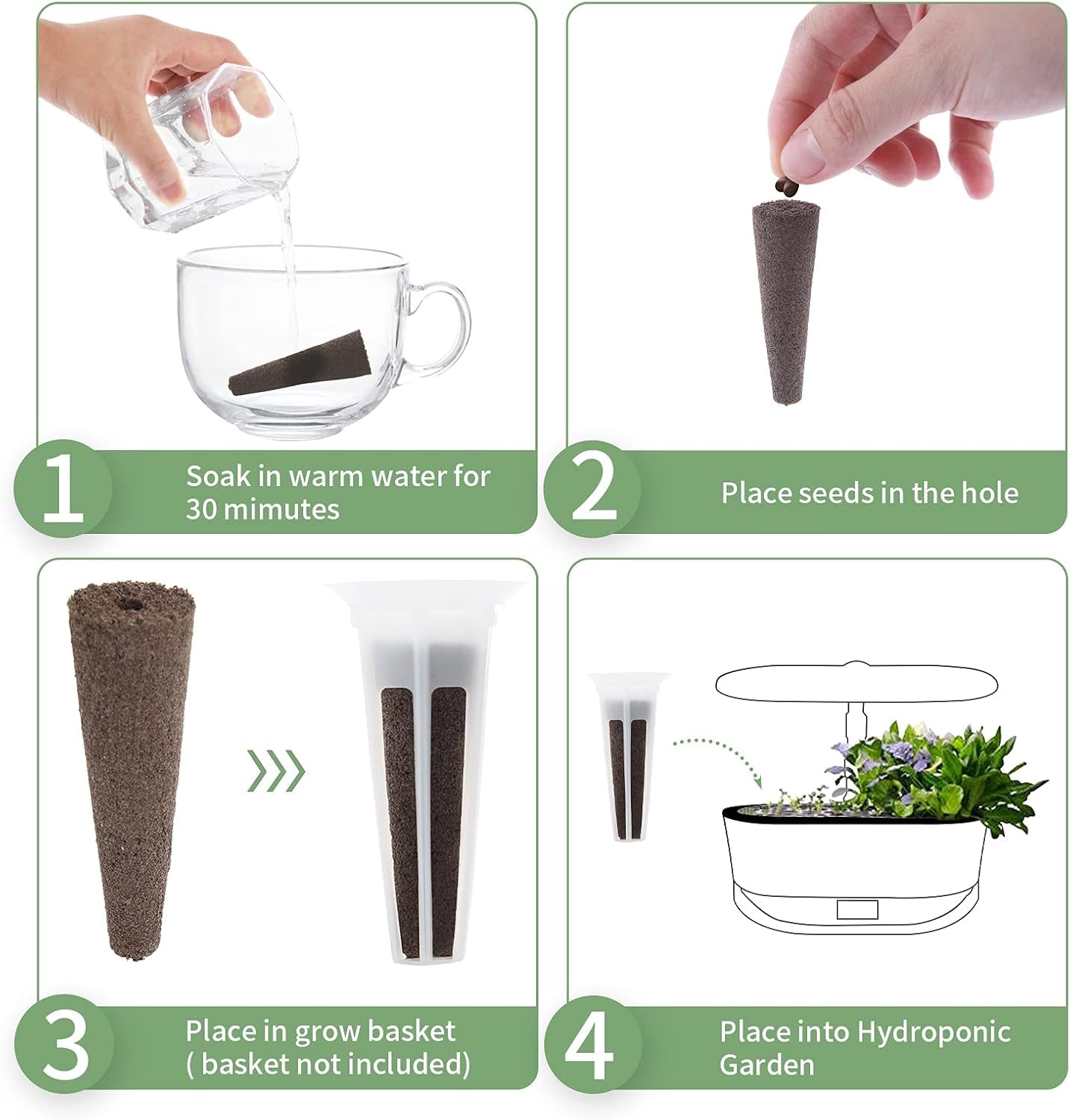 1 Soak in warm water for 30 mimutes

2 Place seeds in the hole

3 Place in grow basket ( basket not included)

4 Place into Hydroponic Garden