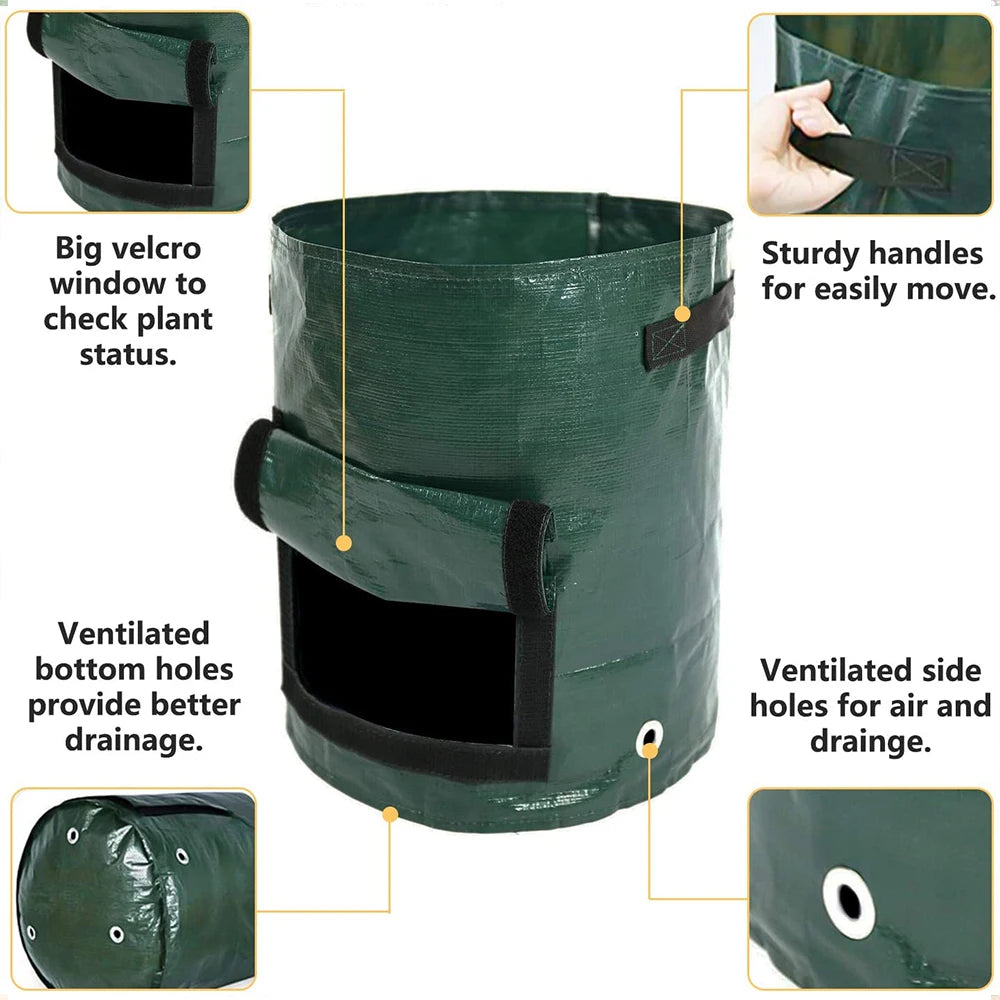 Big velcro window to check plant status.

Sturdy handles for easily move.

Ventilated bottom holes provide better drainage.

Ventilated side holes for air and drainge.