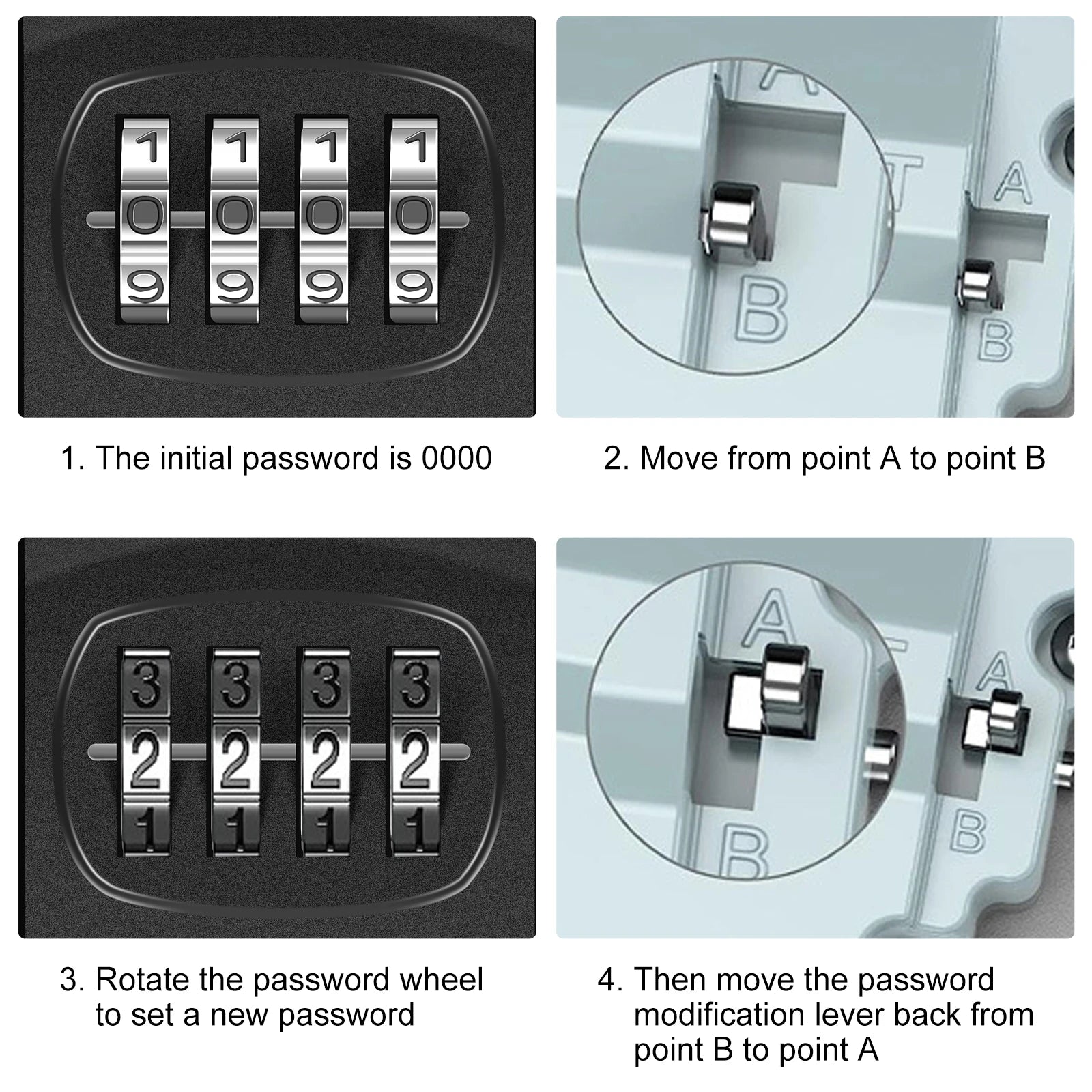 1 1 1 1
0 0 0 0
9 9 9 9

A
B
A
B

1. The initial password is 0000

2. Move from point A to point B

3 3 3 3
2 2 2 2
1 1 1 1

A
B
A
B

3. Rotate the password wheel to set a new password

4. Then move the password modification lever back from point B to point A