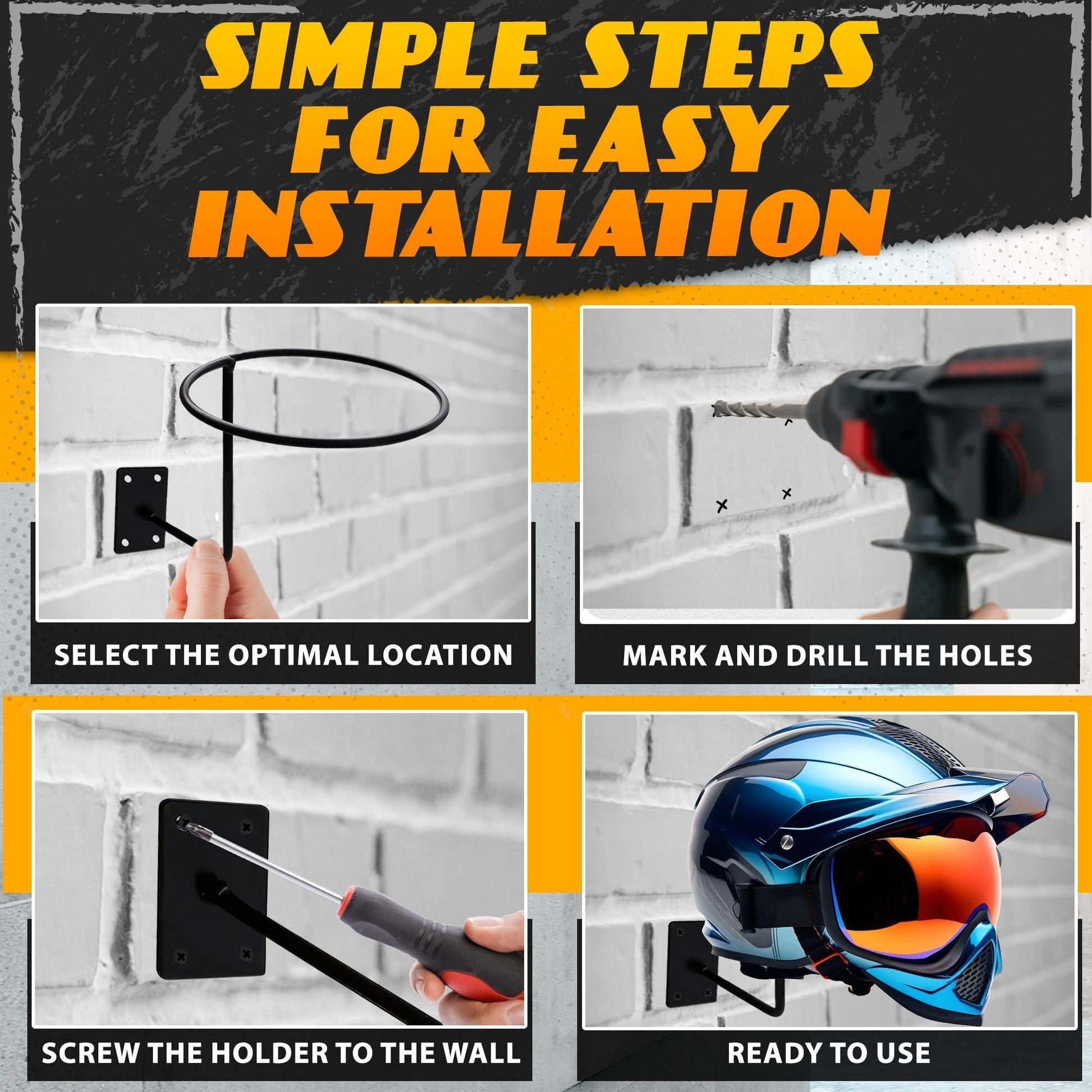 SIMPLE STEPS FOR EASY INSTALLATION

SELECT THE OPTIMAL LOCATION

MARK AND DRILL THE HOLES

SCREW THE HOLDER TO THE WALL

READY TO USE