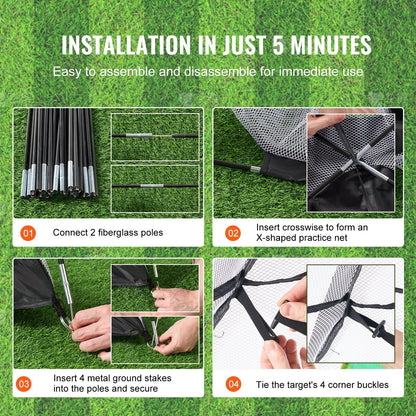 INSTALLATION IN JUST 5 MINUTES

Easy to assemble and disassemble for immediate use

01 Connect 2 fiberglass poles

02 Insert crosswise to form an X-shaped practice net

03 Insert 4 metal ground stakes into the poles and secure

04 Tie the target's 4 corner buckles